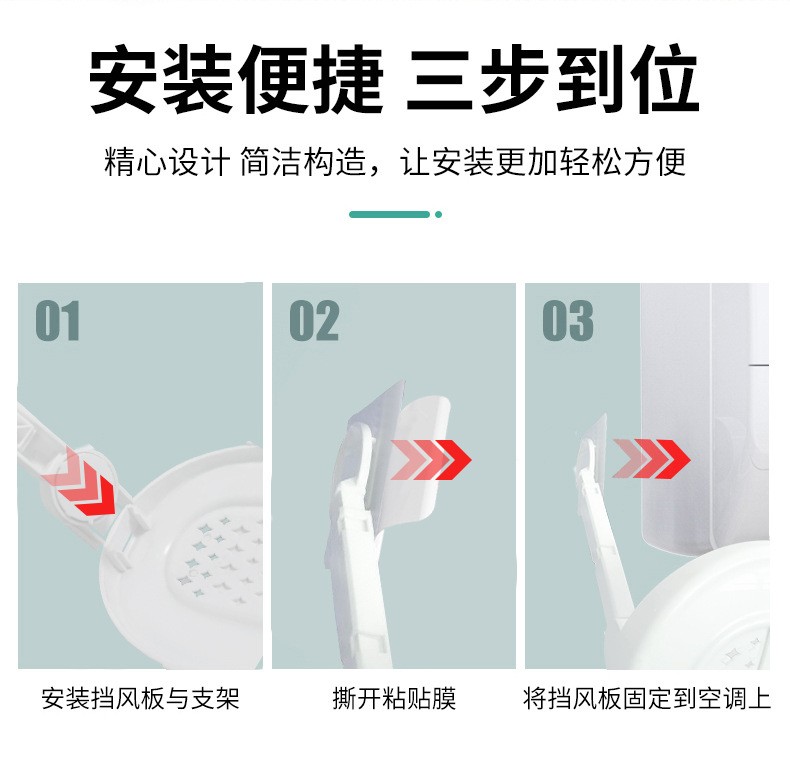 安装便捷 三步到位

精心设计 简洁构造，让安装更加轻松方便

01

安装挡风板与支架

02

撕开粘贴膜

03

将挡风板固定到空调上